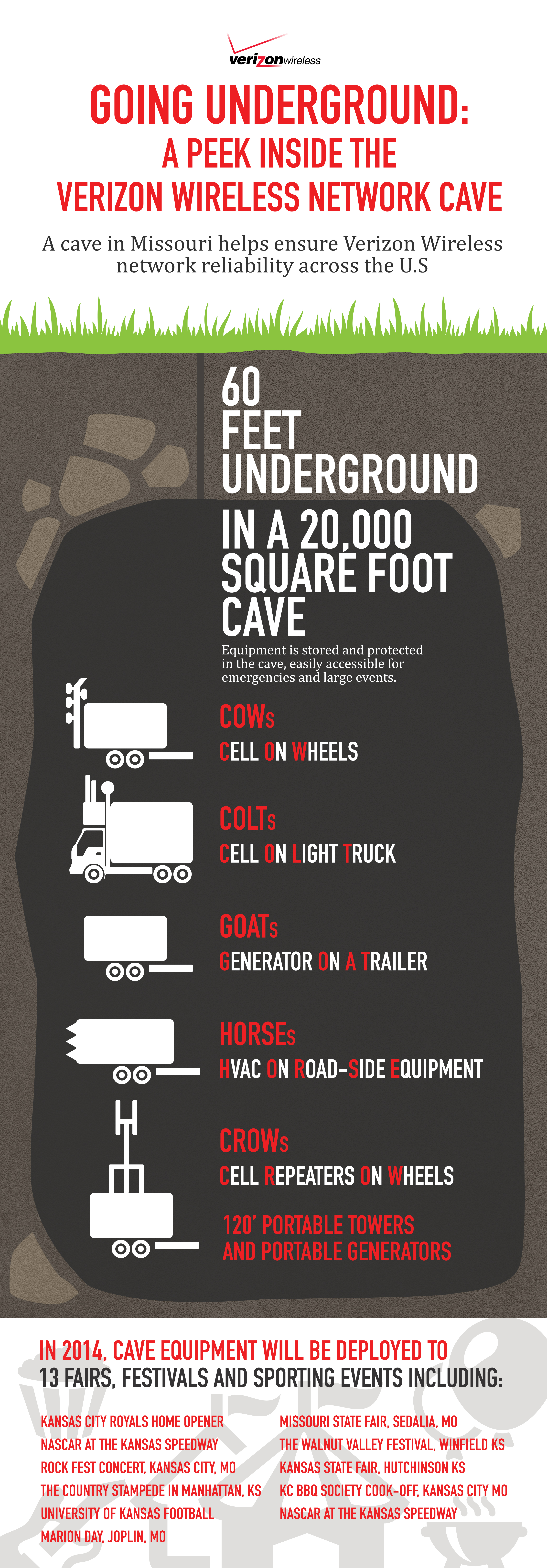 verizonwireless

GOING UNDERGROUND:
A PEEK INSIDE THE
VERIZON WIRELESS NETWORK CAVE

A cave in Missouri helps ensure Verizon Wireless network reliability across the U.S

60 FEET UNDERGROUND

IN A 20,000 SQUARE FOOT CAVE

Equipment is stored and protected in the cave, easily accessible for emergencies and large events.

COWs
CELL ON WHEELS

COLTs
CELL ON LIGHT TRUCK

GOATs
GENERATOR ON A TRAILER

HORSEs
HVAC ON ROAD-SIDE EQUIPMENT

CROWs
CELL REPEATERS ON WHEELS

120' PORTABLE TOWERS AND PORTABLE GENERATORS

IN 2014, CAVE EQUIPMENT WILL BE DEPLOYED TO 13 FAIRS, FESTIVALS AND SPORTING EVENTS INCLUDING:

KANSAS CITY ROYALS HOME OPENER
NASCAR AT THE KANSAS SPEEDWAY
ROCK FEST CONCERT, KANSAS CITY, MO
THE COUNTRY STAMPEDE IN MANHATTAN, KS
UNIVERSITY OF KANSAS FOOTBALL
MARION DAY, JOPLIN, MO

MISSOURI STATE FAIR, SEDALIA, MO
THE WALNUT VALLEY FESTIVAL, WINFIELD KS
KANSAS STATE FAIR, HUTCHINSON KS
KC BBQ SOCIETY COOK-OFF, KANSAS CITY MO
NASCAR AT THE KANSAS SPEEDWAY